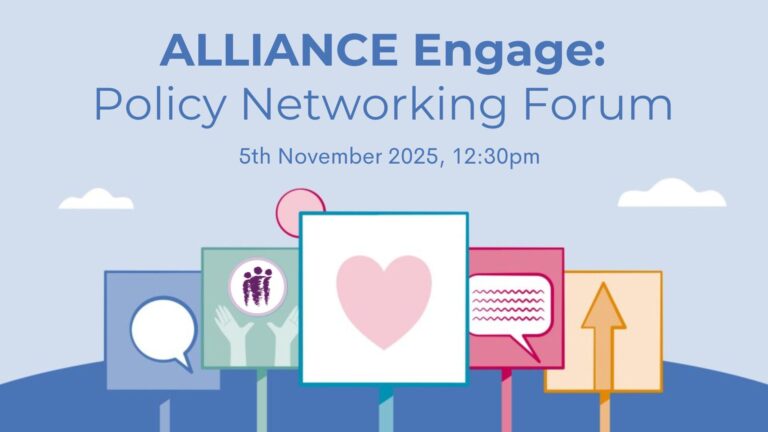 ALLIANCE Engage:
Policy Networking Forum

5th November 2025, 12:30pm